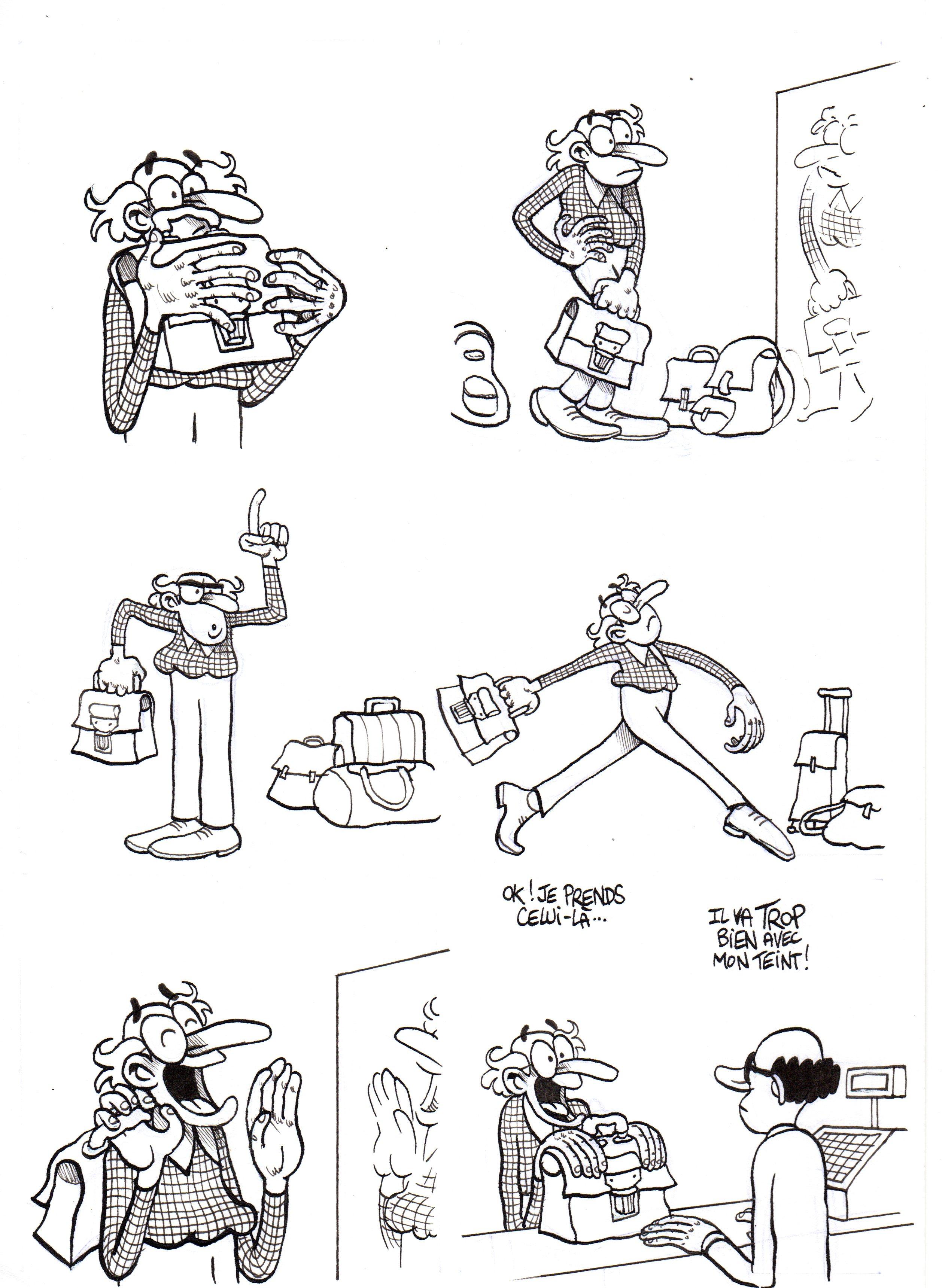 OK ! JE PRENDS CELUI-LÀ...

IL VA TROP BIEN AVEC MON TEINT !